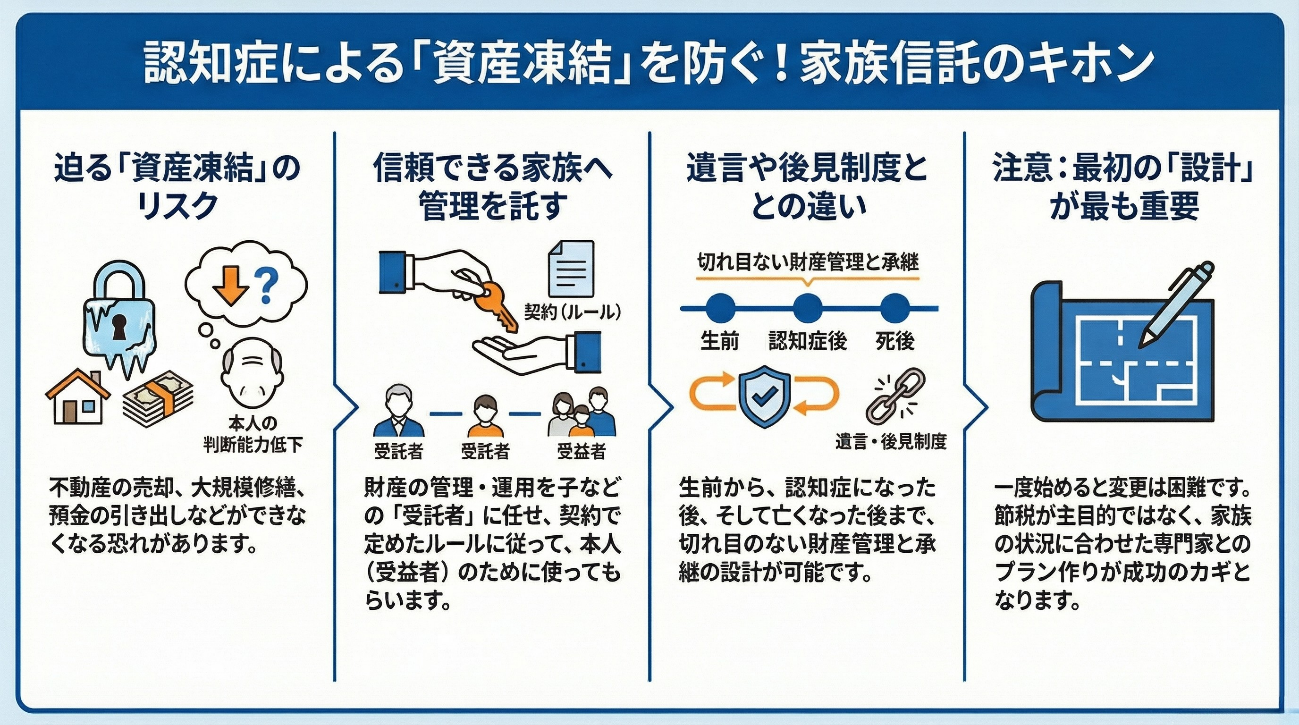 認知症による「資産凍結」を防ぐ！家族信託のキホン

迫る「資産凍結」のリスク

本人の判断能力低下

不動産の売却、大規模修繕、預金の引き出しなどができなくなる恐れがあります。

信頼できる家族へ管理を託す

契約（ルール）

受託者　受託者　受益者

財産の管理・運用を子などの「受託者」に任せ、契約で定めたルールに従って、本人（受益者）のために使ってもらいます。

遺言や後見制度との違い

切れ目ない財産管理と承継

生前　認知症後　死後

遺言・後見制度

生前から、認知症になった後、そして亡くなった後まで、切れ目のない財産管理と承継の設計が可能です。

注意：最初の「設計」が最も重要

一度始めると変更は困難です。節税が主目的ではなく、家族の状況に合わせた専門家とのプラン作りが成功のカギとなります。